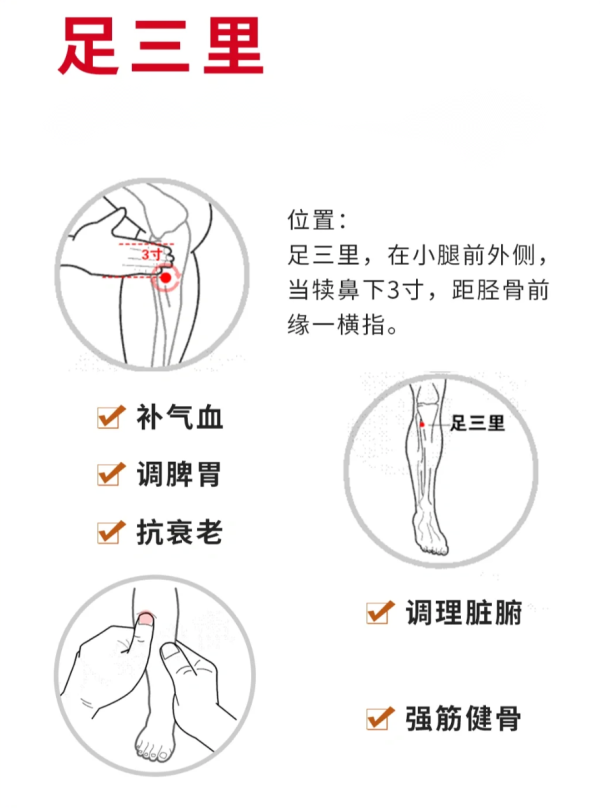 足三里

3寸

位置：
足三里，在小腿前外侧，当犊鼻下3寸，距胫骨前缘一横指。

补气血

调脾胃

抗衰老

足三里

调理脏腑

强筋健骨